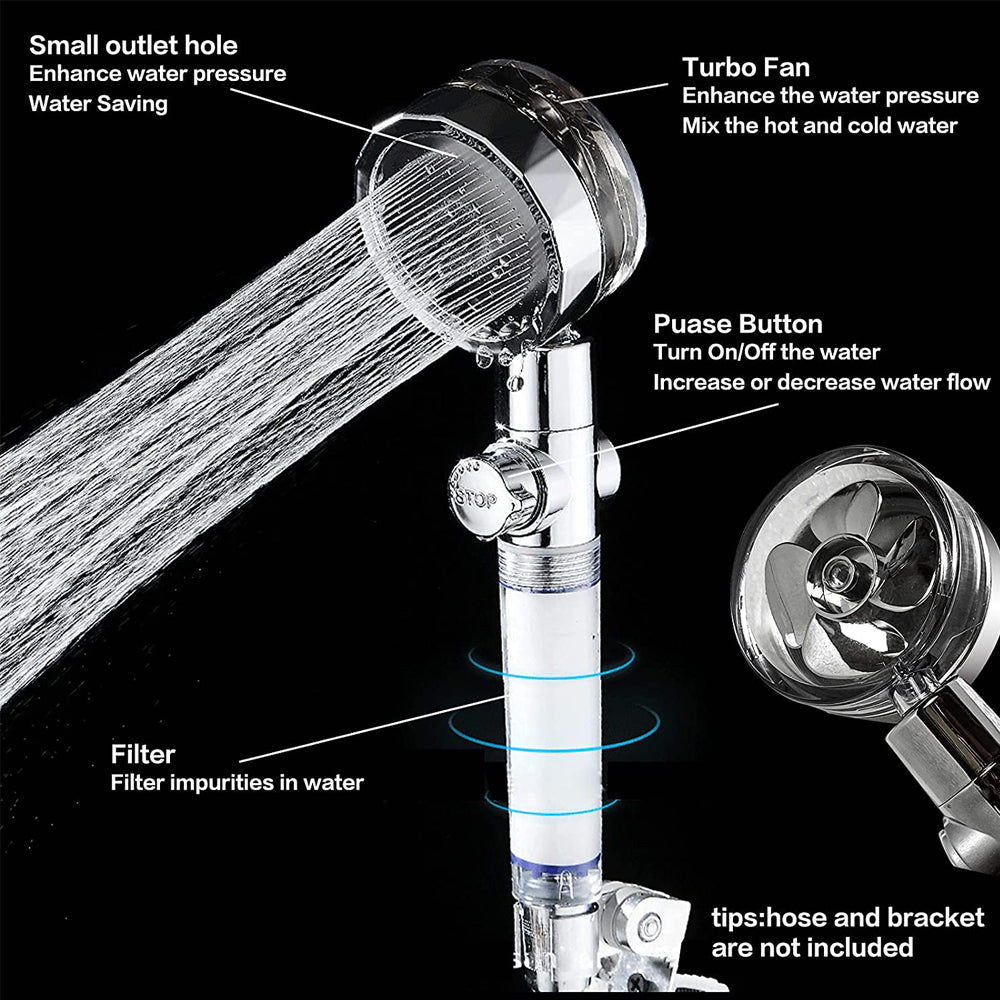 Small outlet hole
Enhance water pressure
Water Saving

Turbo Fan
Enhance the water pressure
Mix the hot and cold water

Puase Button
Turn On/Off the water
Increase or decrease water flow

STOP

Filter
Filter impurities in water

tips:hose and bracket are not included