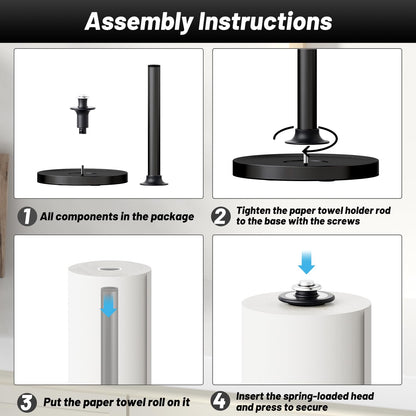 Assembly Instructions

1 All components in the package

2 Tighten the paper towel holder rod to the base with the screws

3 Put the paper towel roll on it

4 Insert the spring-loaded head and press to secure