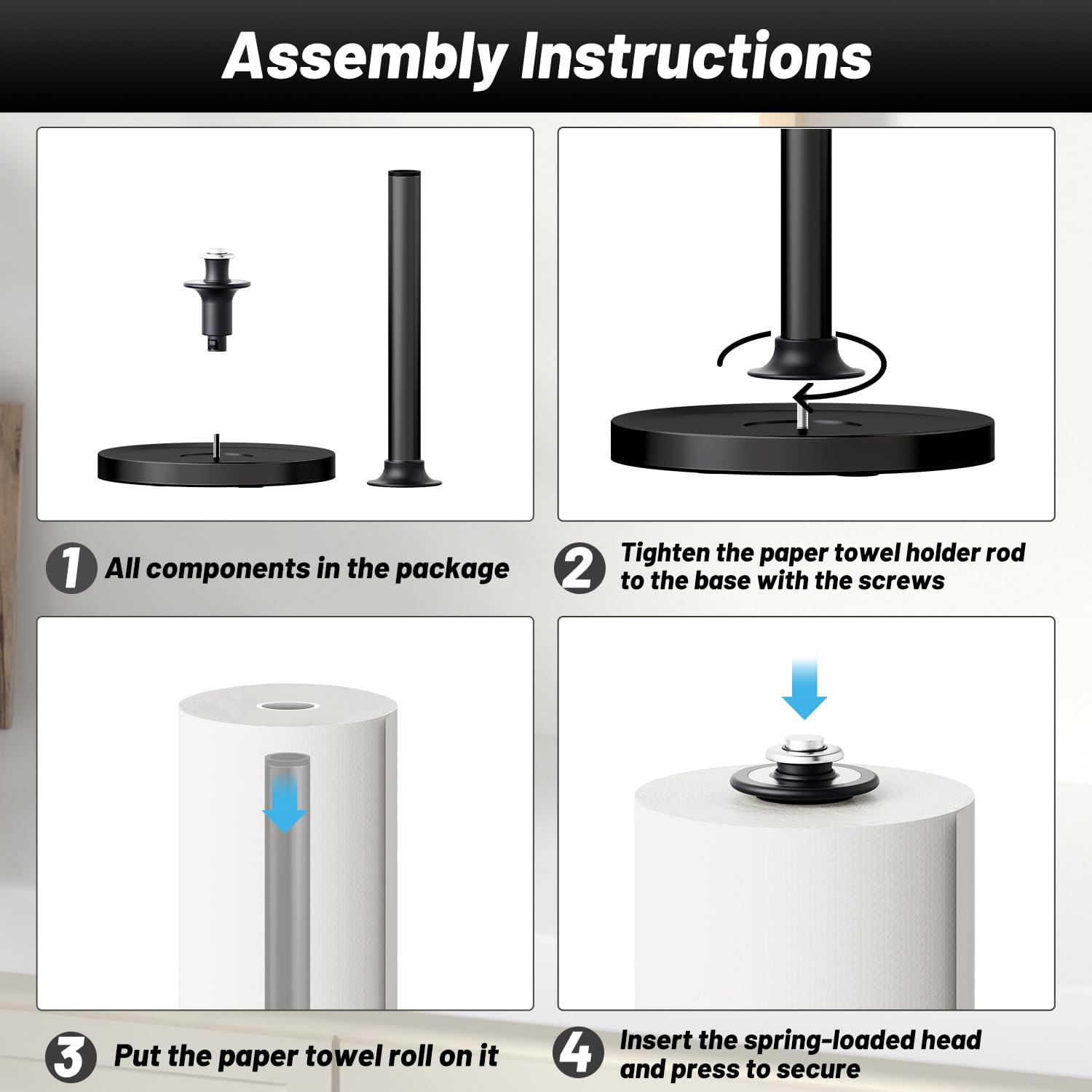 Assembly Instructions

1 All components in the package

2 Tighten the paper towel holder rod to the base with the screws

3 Put the paper towel roll on it

4 Insert the spring-loaded head and press to secure