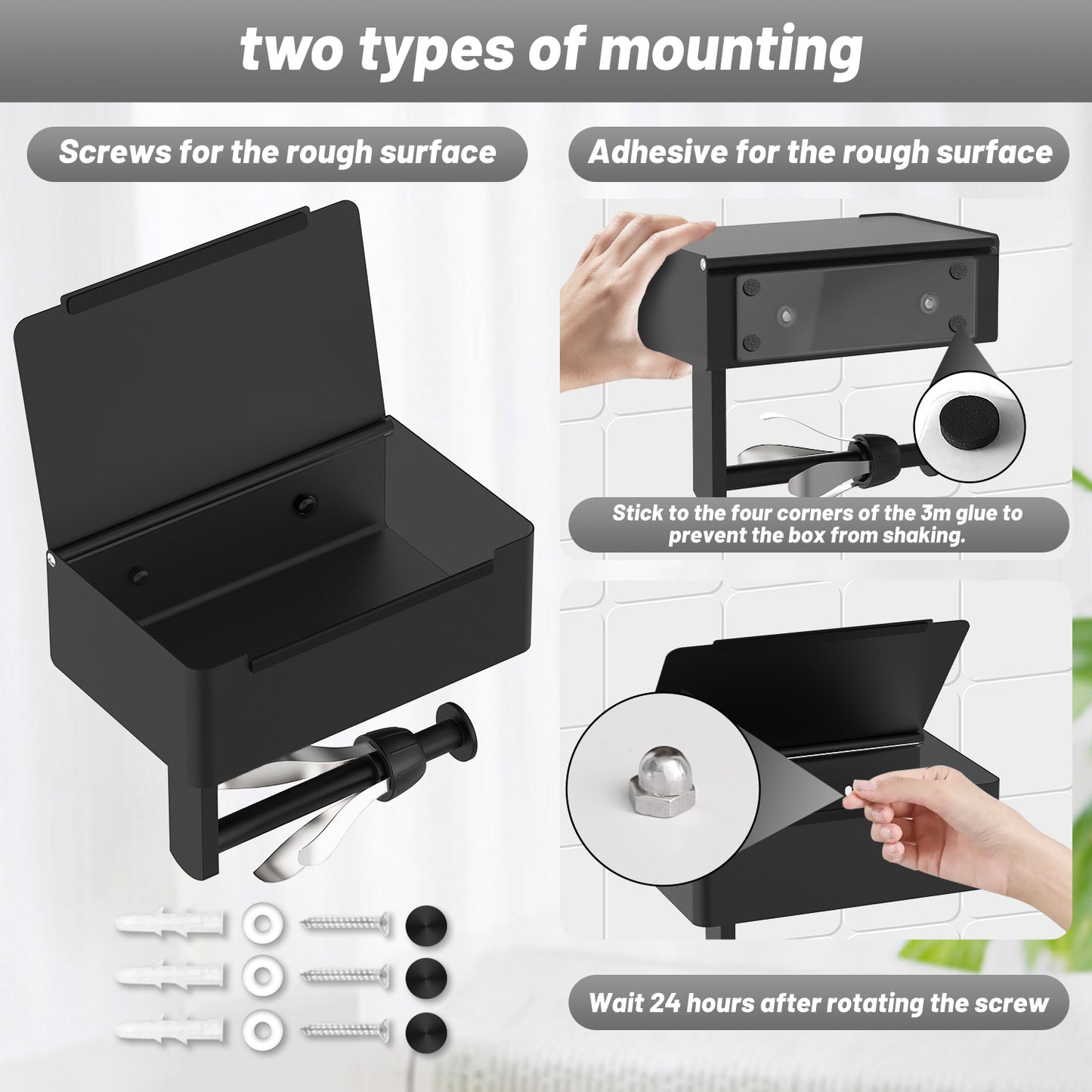 two types of mounting

Screws for the rough surface

Adhesive for the rough surface

Stick to the four corners of the 3m glue to prevent the box from shaking.

Wait 24 hours after rotating the screw