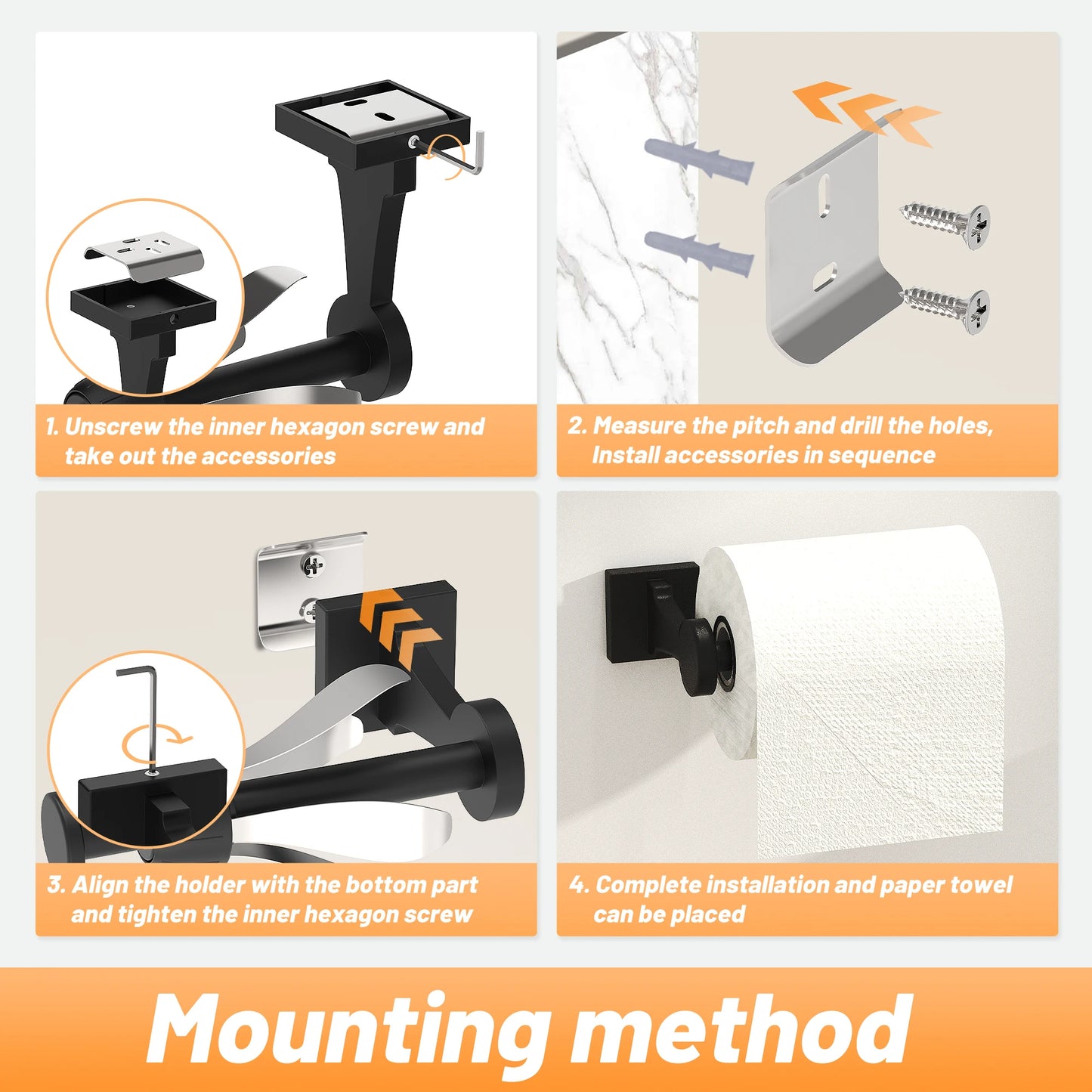 1. Unscrew the inner hexagon screw and take out the accessories

2. Measure the pitch and drill the holes, Install accessories in sequence

3. Align the holder with the bottom part and tighten the inner hexagon screw

4. Complete installation and paper towel can be placed

Mounting method