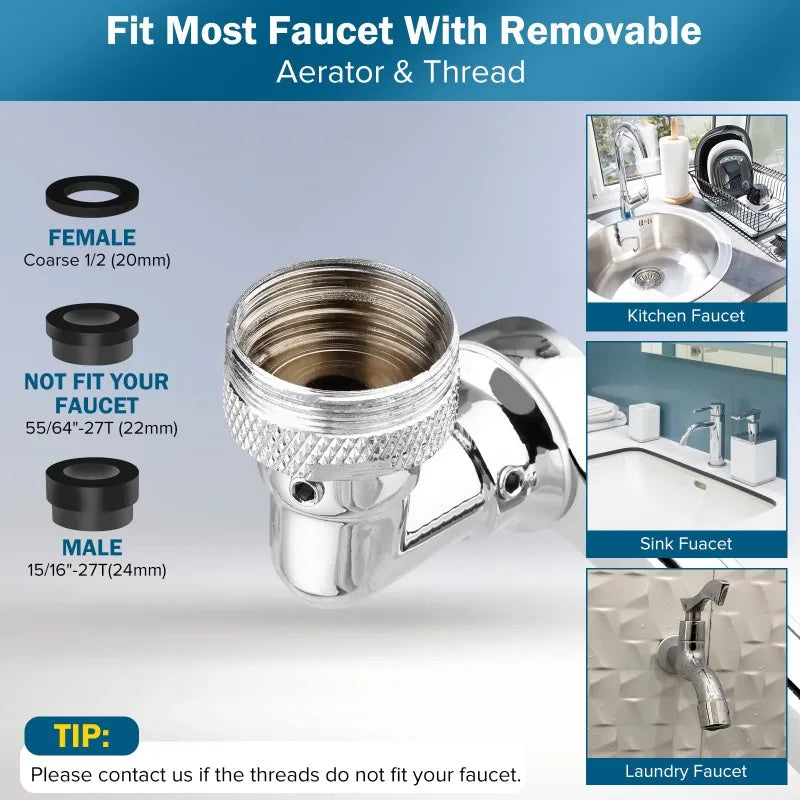 Fit Most Faucet With Removable
Aerator & Thread

FEMALE
Coarse 1/2 (20mm)

NOT FIT YOUR FAUCET
55/64"-27T (22mm)

MALE
15/16"-27T(24mm)

Kitchen Faucet

Sink Fuacet

Laundry Faucet

TIP:
Please contact us if the threads do not fit your faucet.