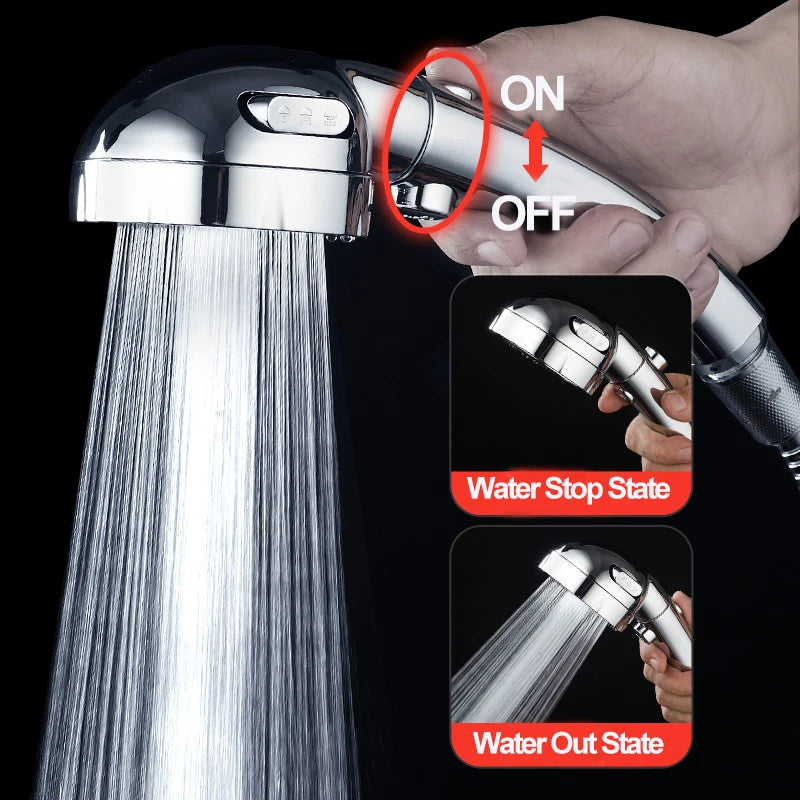 ON

OFF

Water Stop State

Water Out State