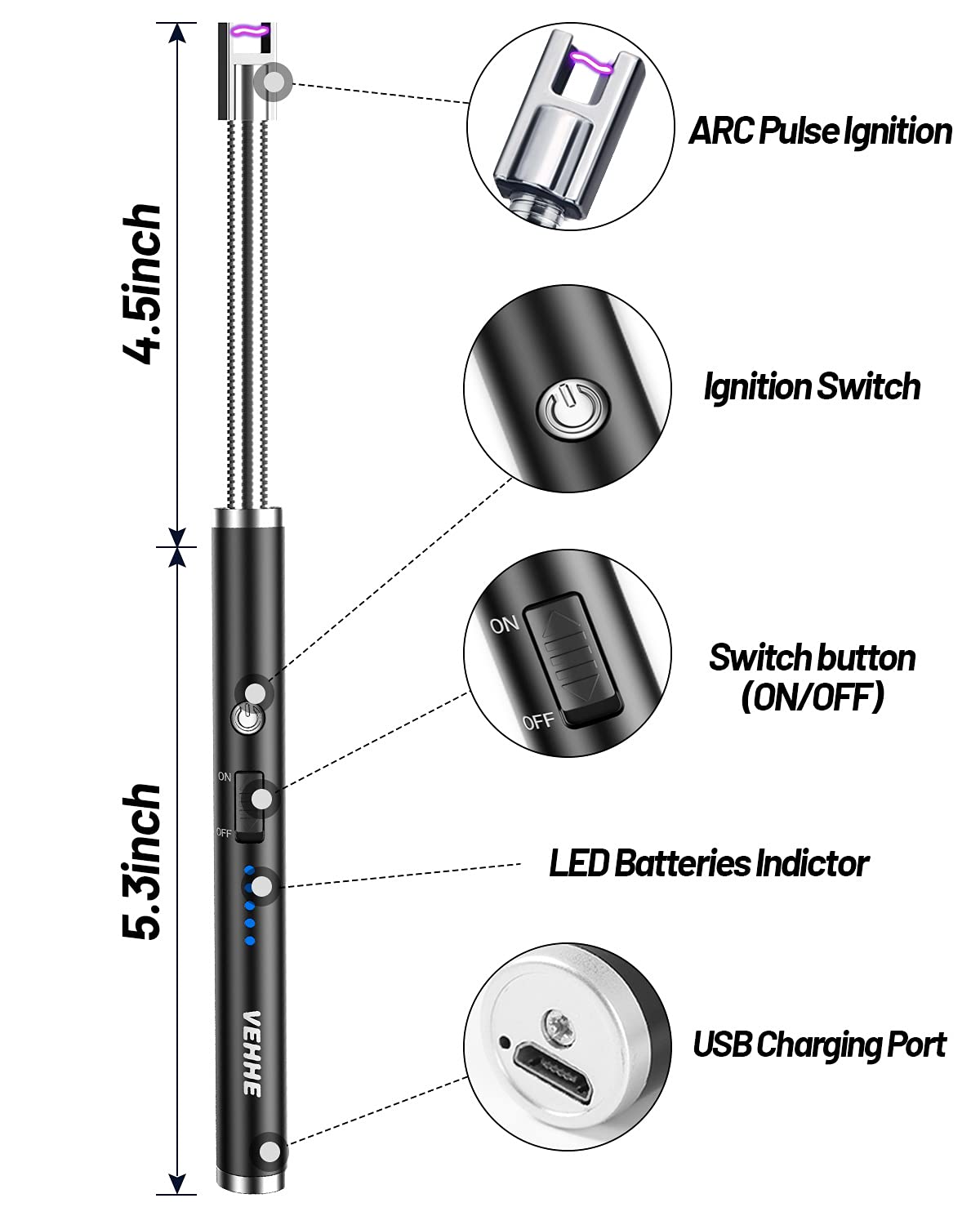 4.5inch

5.3inch

ON

OFF

VEHHE

ARC Pulse Ignition

Ignition Switch

ON

OFF

Switch button (ON/OFF)

LED Batteries Indictor

USB Charging Port